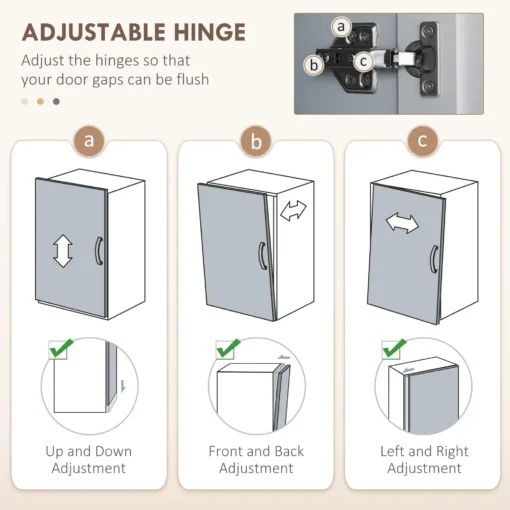 ADJUSTABLE HINGE

Adjust the hinges so that your door gaps can be flush

a

b

c

a

Up and Down Adjustment

b

Front and Back Adjustment

c

Left and Right Adjustment