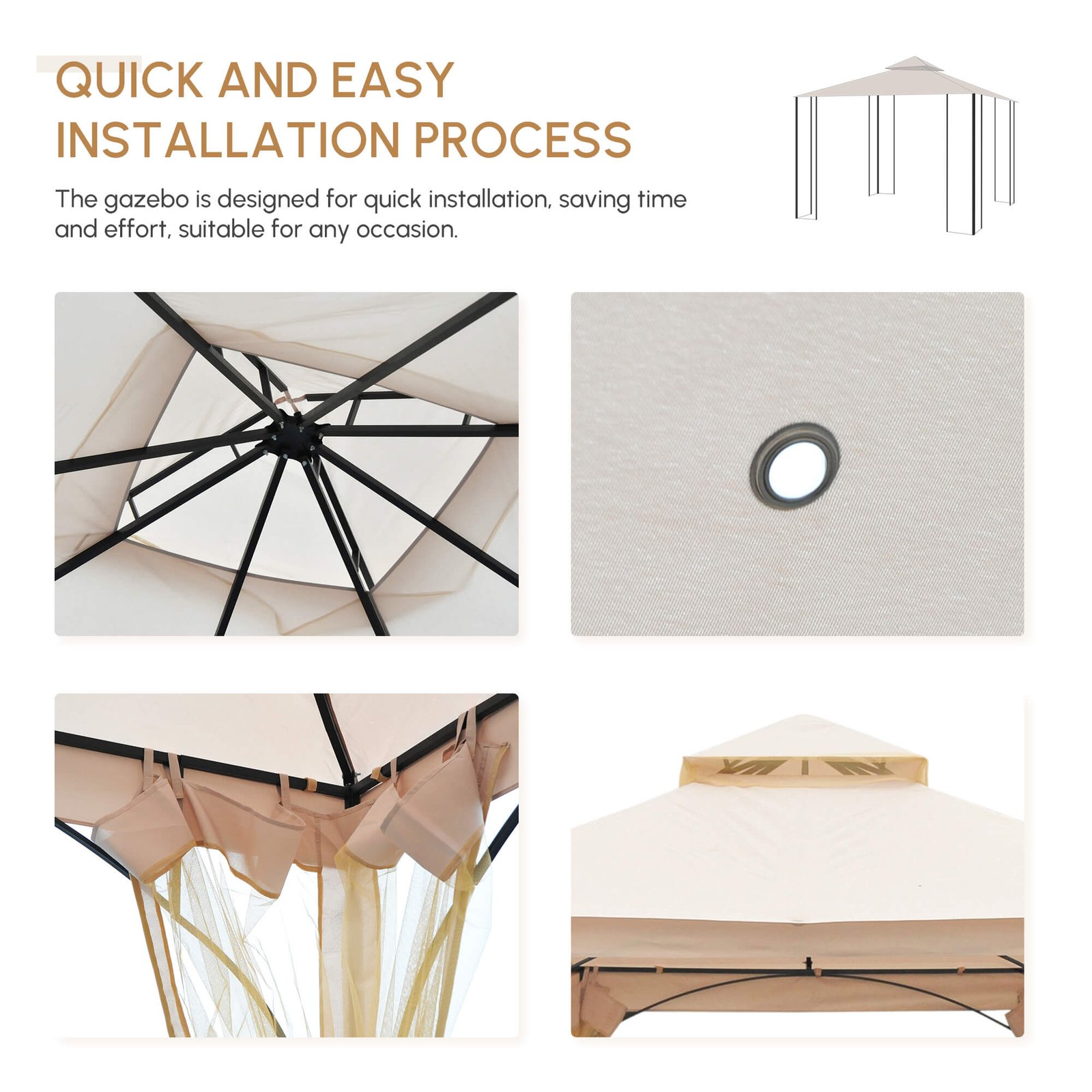 QUICK AND EASY INSTALLATION PROCESS

The gazebo is designed for quick installation, saving time and effort, suitable for any occasion.