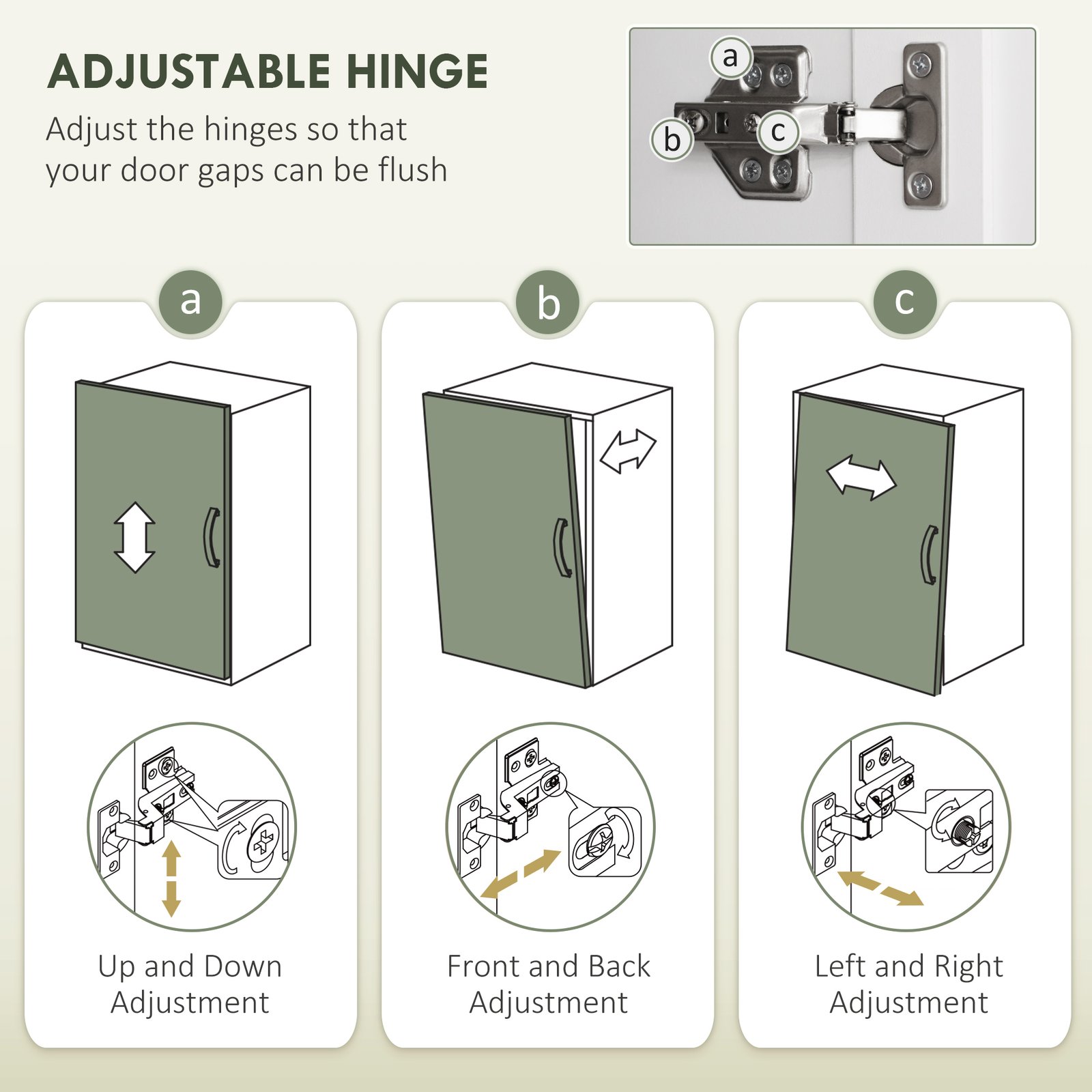 ADJUSTABLE HINGE
Adjust the hinges so that your door gaps can be flush

a
b
c

a

Up and Down Adjustment

b

Front and Back Adjustment

c

Left and Right Adjustment