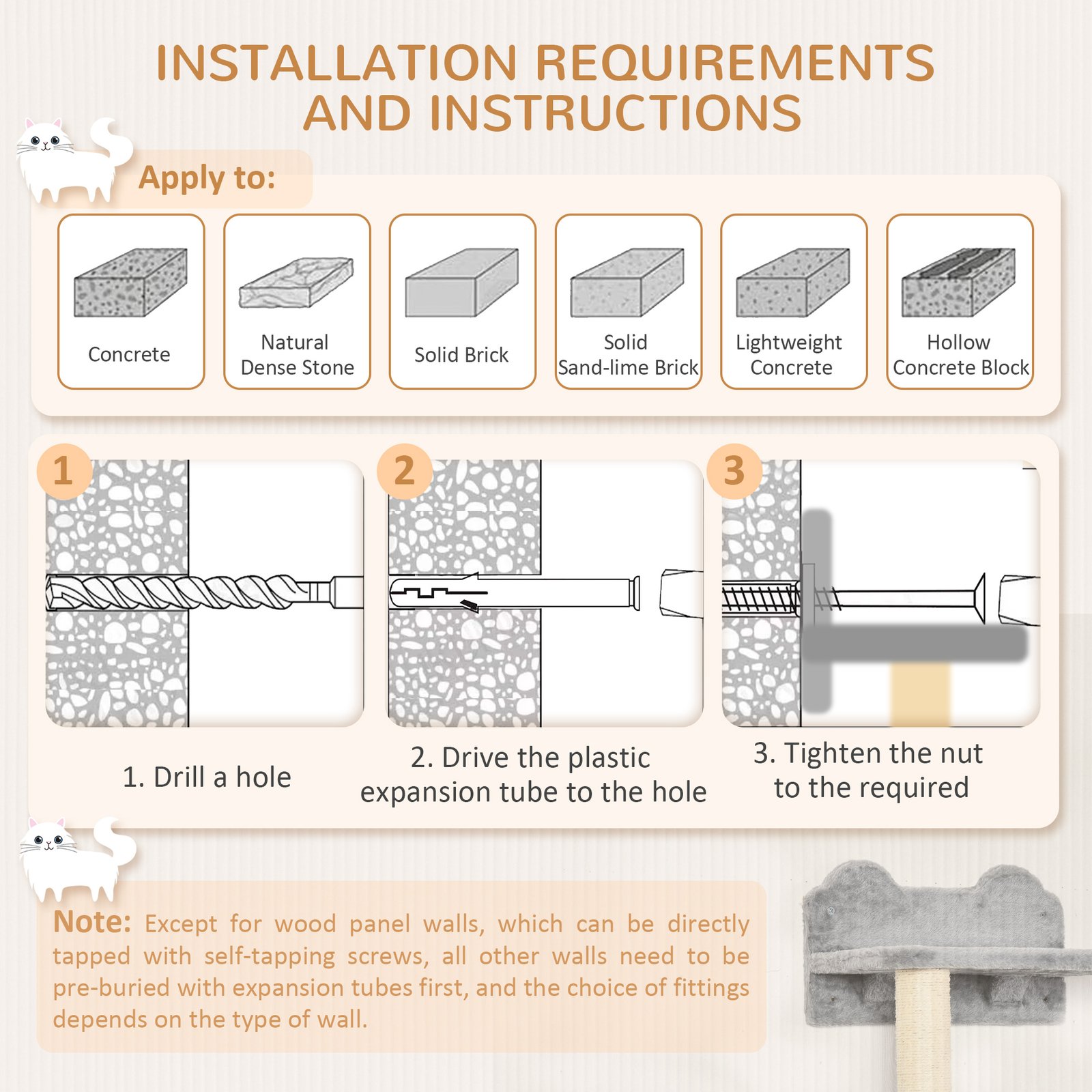 INSTALLATION REQUIREMENTS AND INSTRUCTIONS

Apply to:

Concrete

Natural Dense Stone

Solid Brick

Solid Sand-lime Brick

Lightweight Concrete

Hollow Concrete Block

1

2

3

1. Drill a hole

2. Drive the plastic expansion tube to the hole

3. Tighten the nut to the required

Note: Except for wood panel walls, which can be directly tapped with self-tapping screws, all other walls need to be pre-buried with expansion tubes first, and the choice of fittings depends on the type of wall.