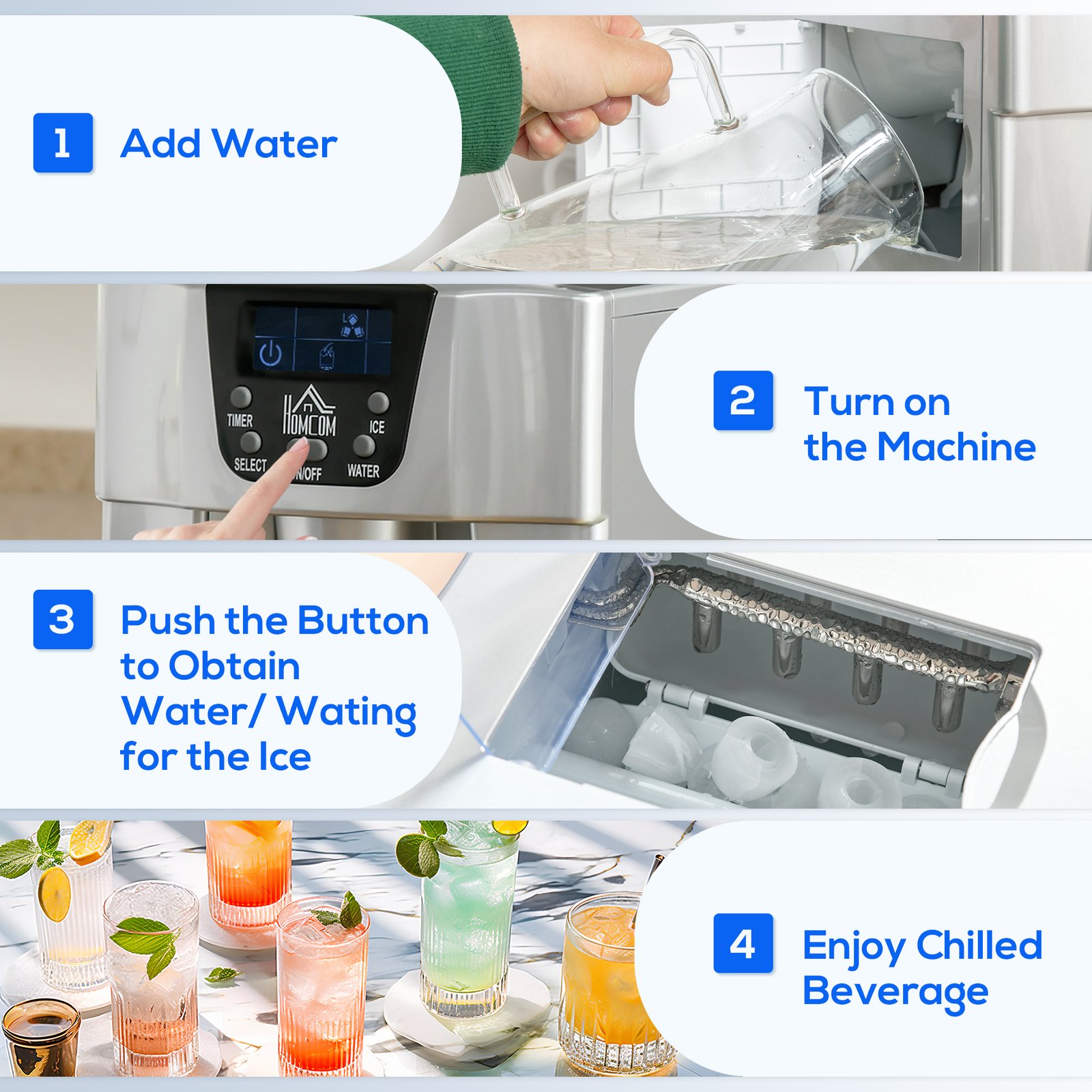 1 Add Water

TIMER
HOMCOM
ICE
SELECT
N/OFF
WATER

2 Turn on the Machine

3 Push the Button to Obtain Water/ Wating for the Ice

4 Enjoy Chilled Beverage