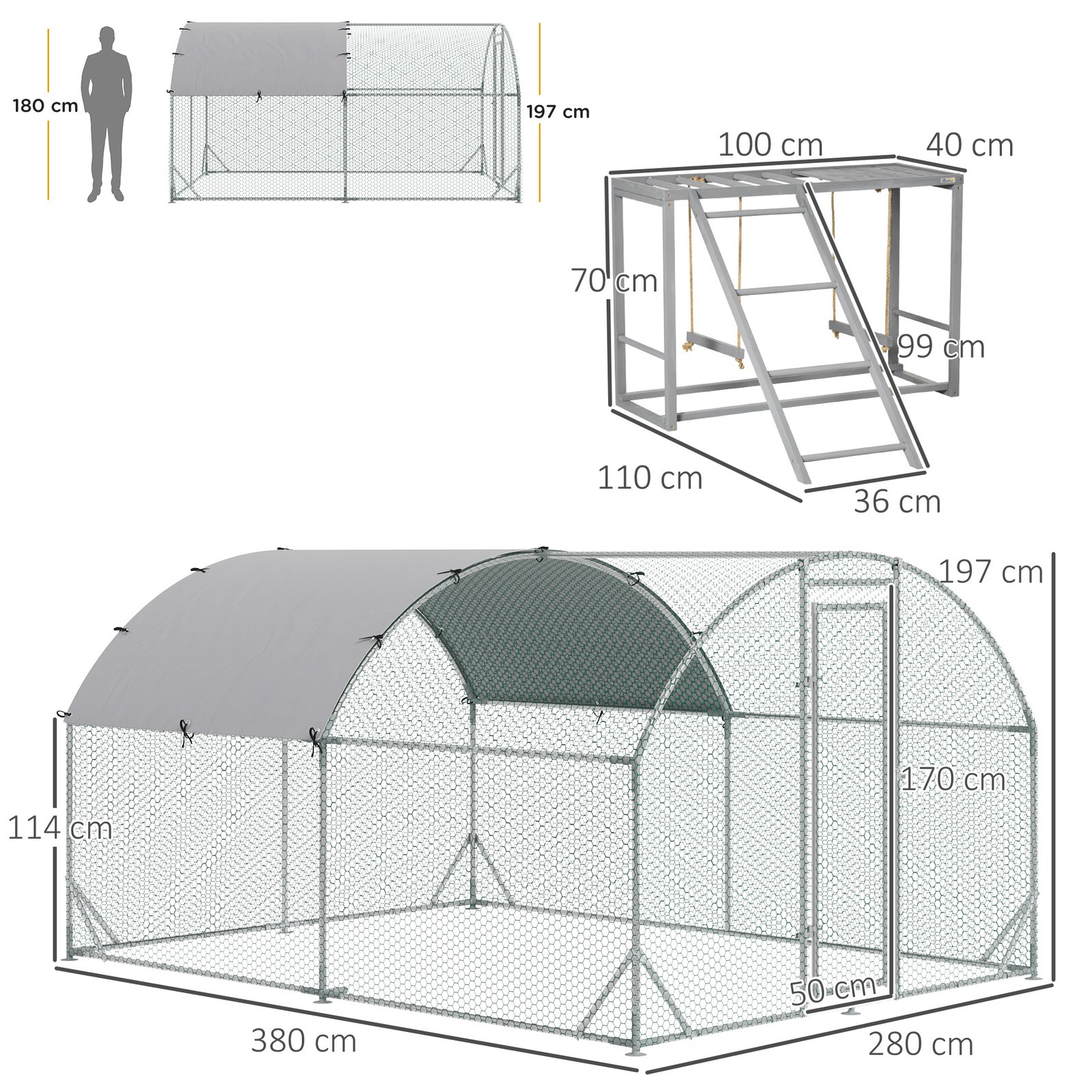 180 cm

197 cm

100 cm

40 cm

70 cm

99 cm

110 cm

36 cm

197 cm

170 cm

114 cm

50 cm

380 cm

280 cm