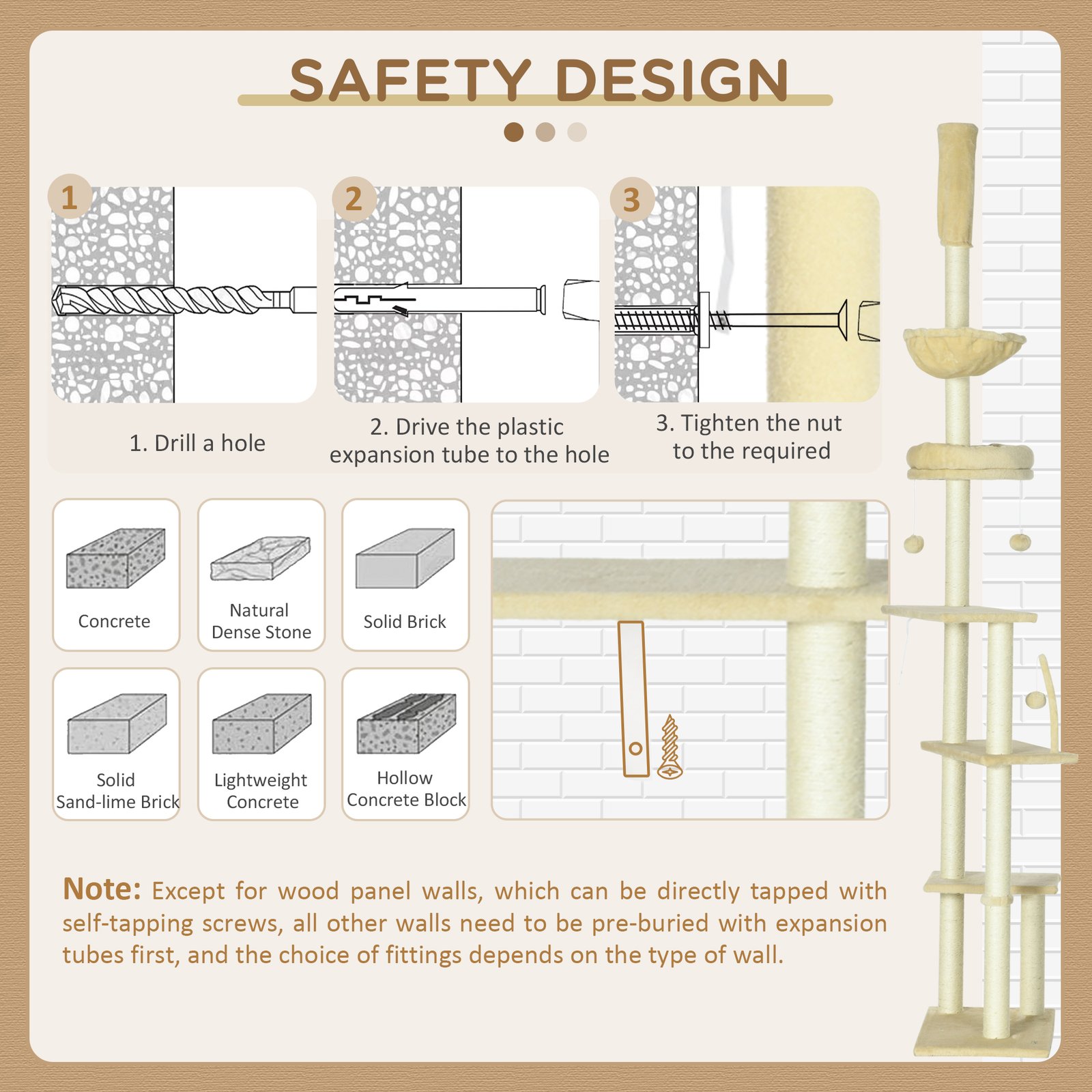 SAFETY DESIGN

1

2

3

1. Drill a hole

2. Drive the plastic expansion tube to the hole

3. Tighten the nut to the required

Concrete

Natural Dense Stone

Solid Brick

Solid Sand-lime Brick

Lightweight Concrete

Hollow Concrete Block

Note: Except for wood panel walls, which can be directly tapped with self-tapping screws, all other walls need to be pre-buried with expansion tubes first, and the choice of fittings depends on the type of wall.