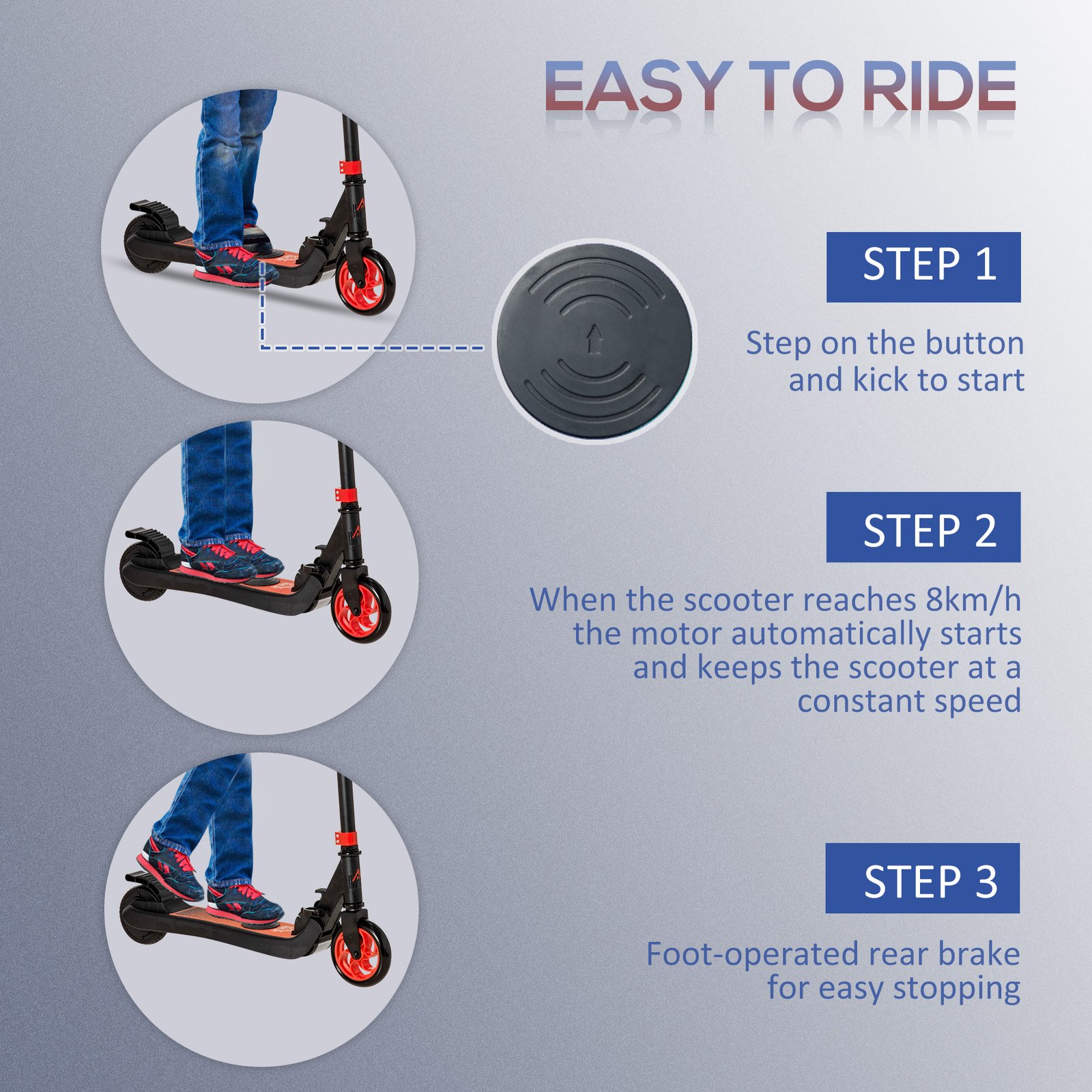 EASY TO RIDE

STEP 1

Step on the button and kick to start

STEP 2

When the scooter reaches 8km/h the motor automatically starts and keeps the scooter at a constant speed

STEP 3

Foot-operated rear brake for easy stopping