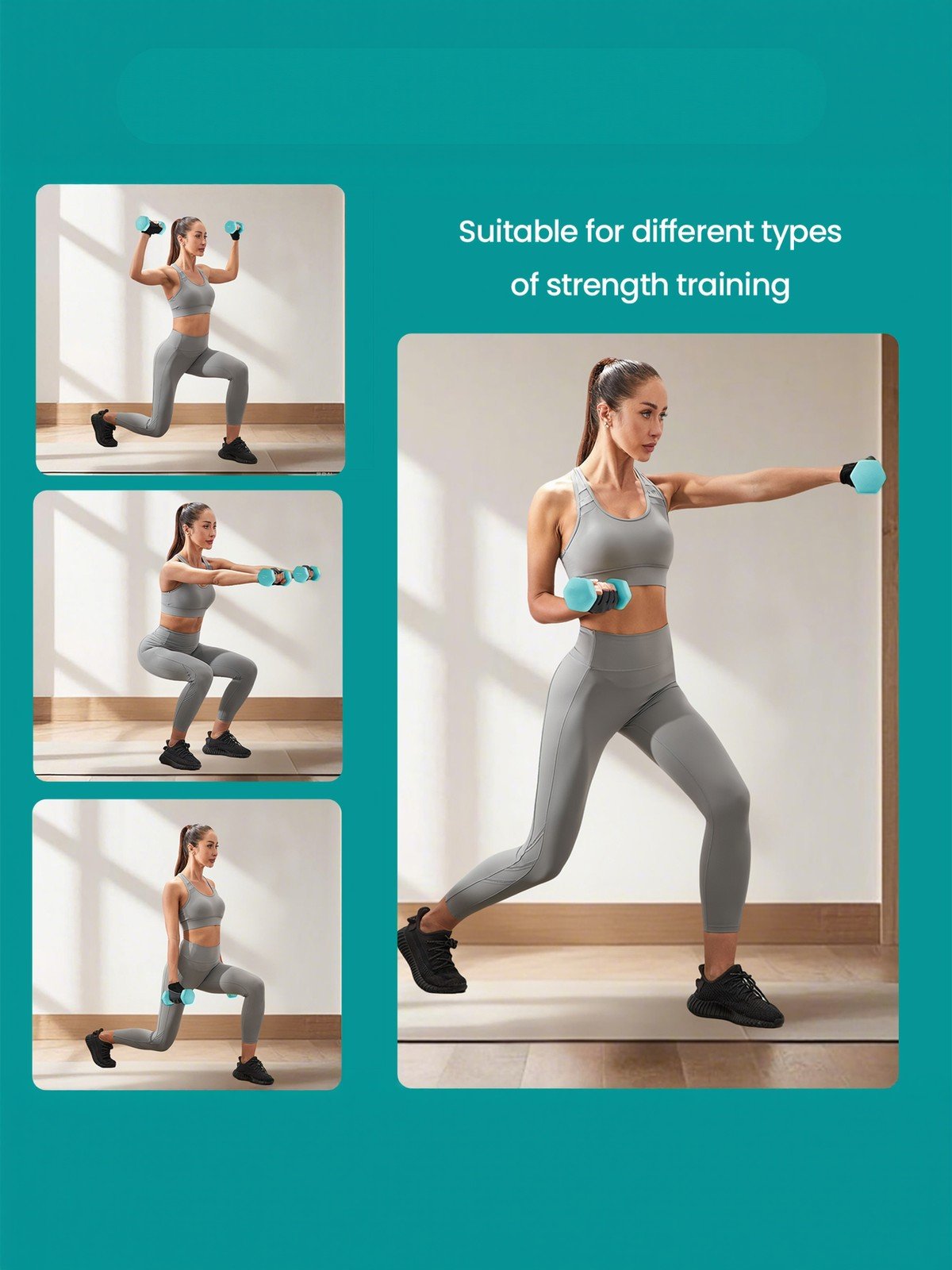 Suitable for different types of strength training