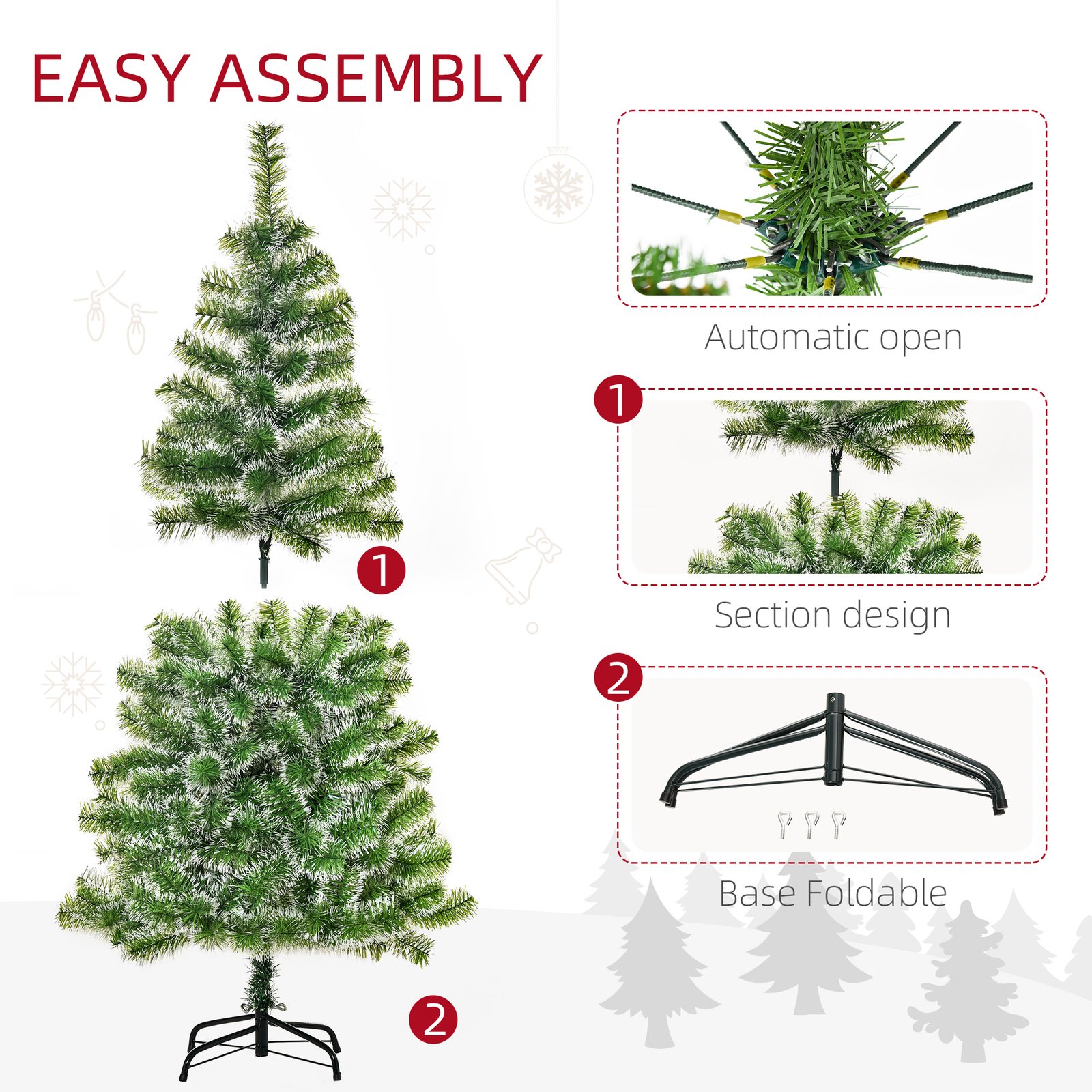 EASY ASSEMBLY

1

2

Automatic open

1

Section design

2

Base Foldable