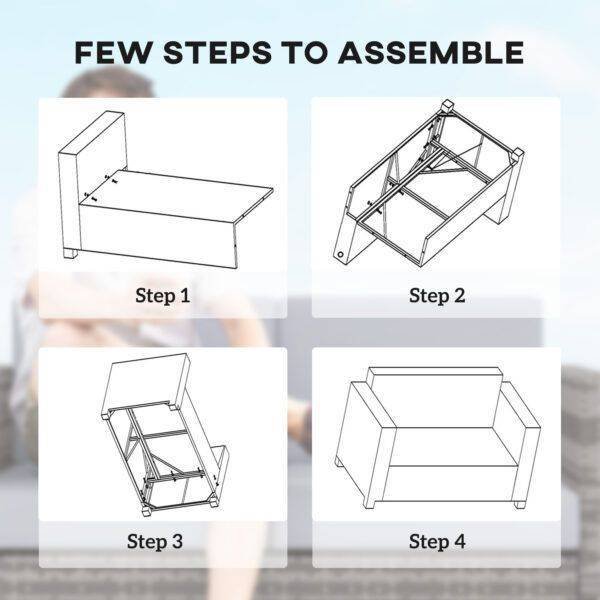 FEW STEPS TO ASSEMBLE

Step 1

Step 2

Step 3

Step 4