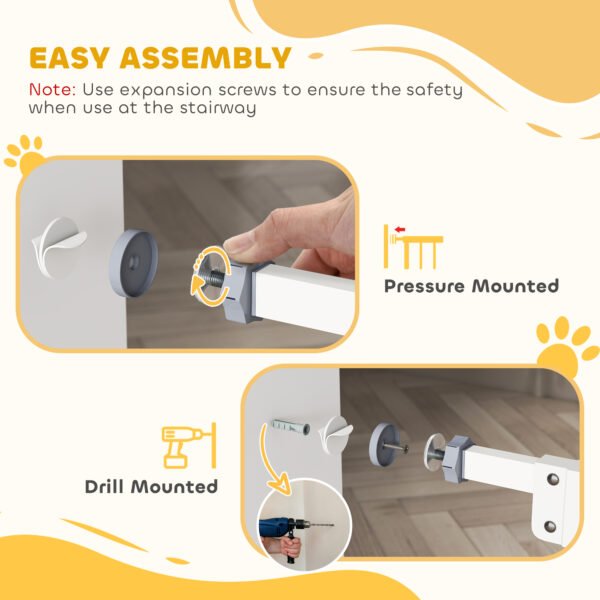 EASY ASSEMBLY

Note: Use expansion screws to ensure the safety when use at the stairway

Pressure Mounted

Drill Mounted